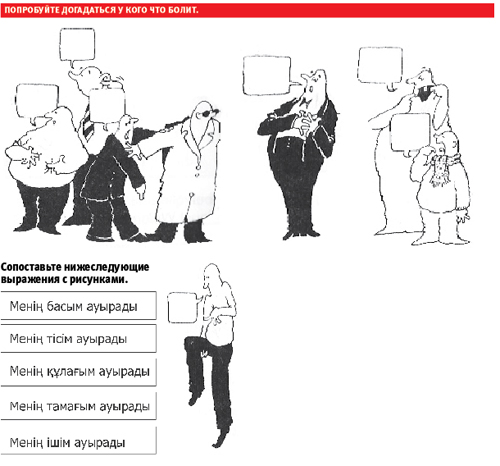 ПОПРОБУЙТЕ ДОГАДАТЬСЯ У КОГО ЧТО БОЛИТ.

Сопоставьте нижеследующие выражения с рисунками.

Менің басым ауырады

Менің тісім ауырады

Менің құлағым ауырады

Менің тамағым ауырады

Менің ішім ауырады